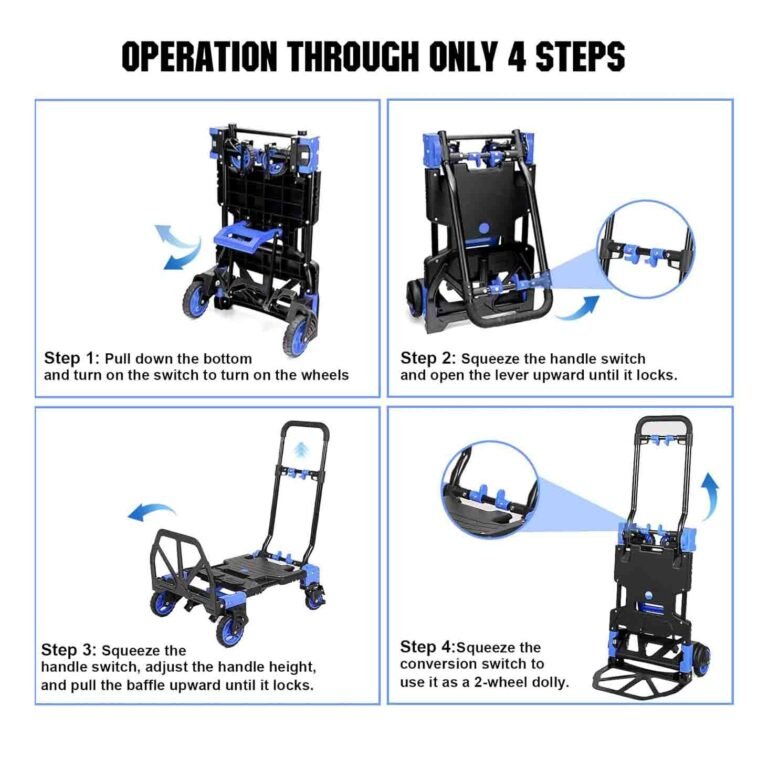 OPERATION THROUGH ONLY 4 STEPS

Step 1: Pull down the bottom and turn on the switch to turn on the wheels

Step 2: Squeeze the handle switch and open the lever upward until it locks.

Step 3: Squeeze the handle switch, adjust the handle height, and pull the baffle upward until it locks.

Step 4:Squeeze the conversion switch to use it as a 2-wheel dolly.