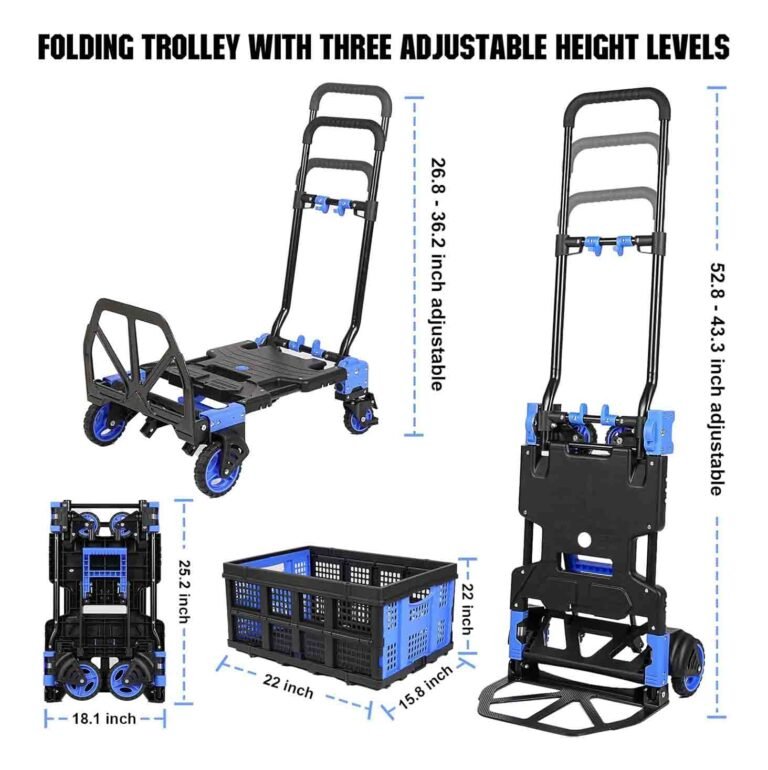 FOLDING TROLLEY WITH THREE ADJUSTABLE HEIGHT LEVELS

26.8 - 36.2 inch adjustable

52.8 - 43.3 inch adjustable

25.2 inch

18.1 inch

22 inch

22 inch

15.8 inch