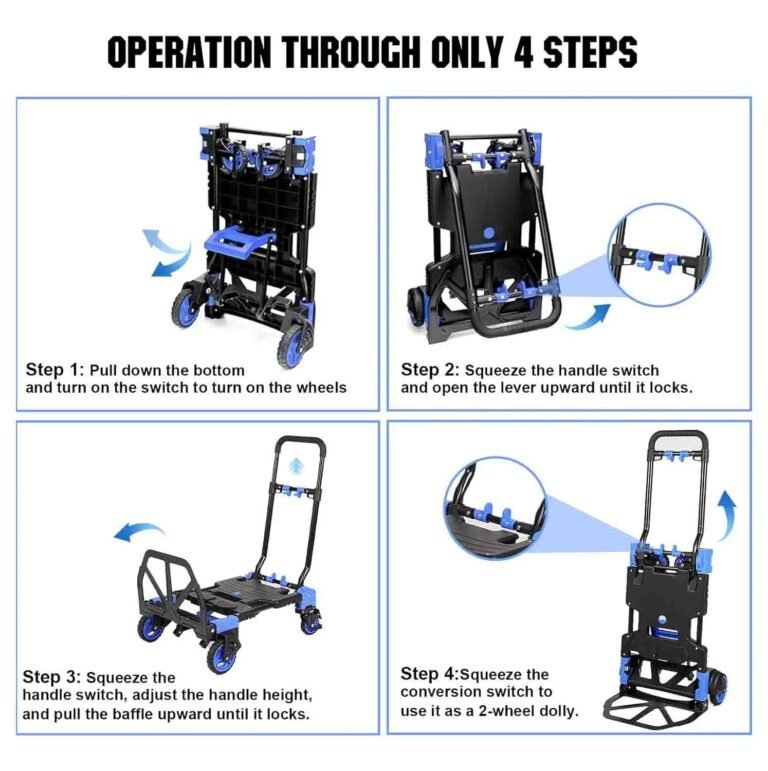 OPERATION THROUGH ONLY 4 STEPS

Step 1: Pull down the bottom and turn on the switch to turn on the wheels

Step 2: Squeeze the handle switch and open the lever upward until it locks.

Step 3: Squeeze the handle switch, adjust the handle height, and pull the baffle upward until it locks.

Step 4:Squeeze the conversion switch to use it as a 2-wheel dolly.