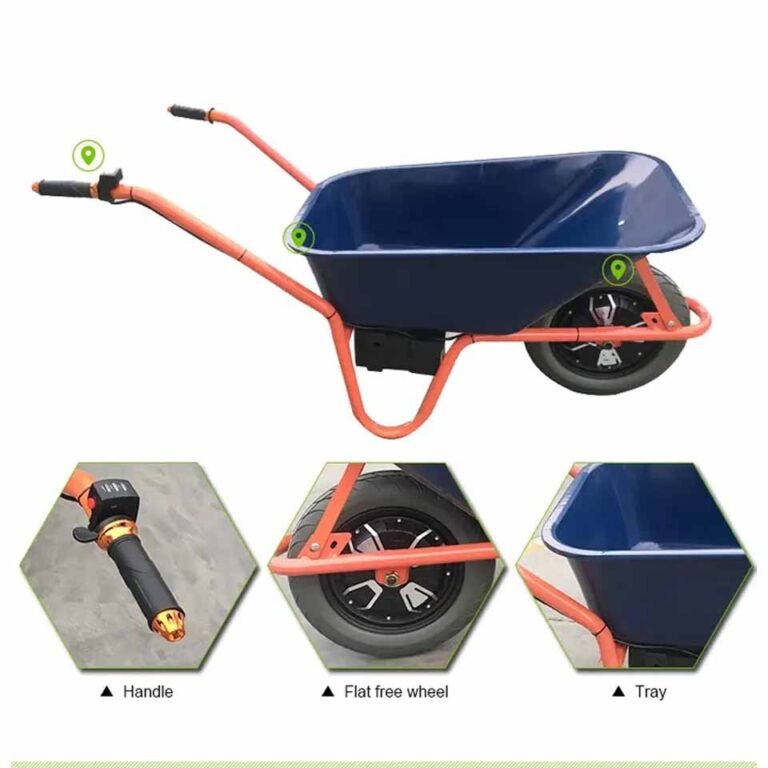 ▲ Handle

▲ Flat free wheel

▲ Tray