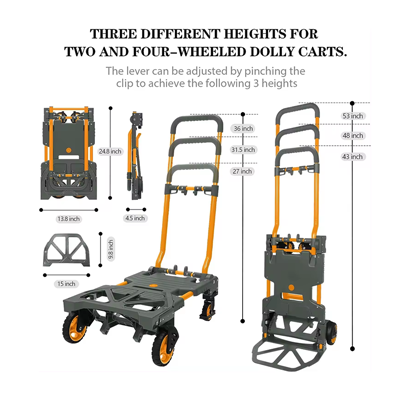 THREE DIFFERENT HEIGHTS FOR TWO AND FOUR-WHEELED DOLLY CARTS.

The lever can be adjusted by pinching the clip to achieve the following 3 heights

24.8 inch

13.8 inch

4.5 inch

9.8 inch

15 inch

36 inch

31.5 inch

27 inch

53 inch

48 inch

43 inch