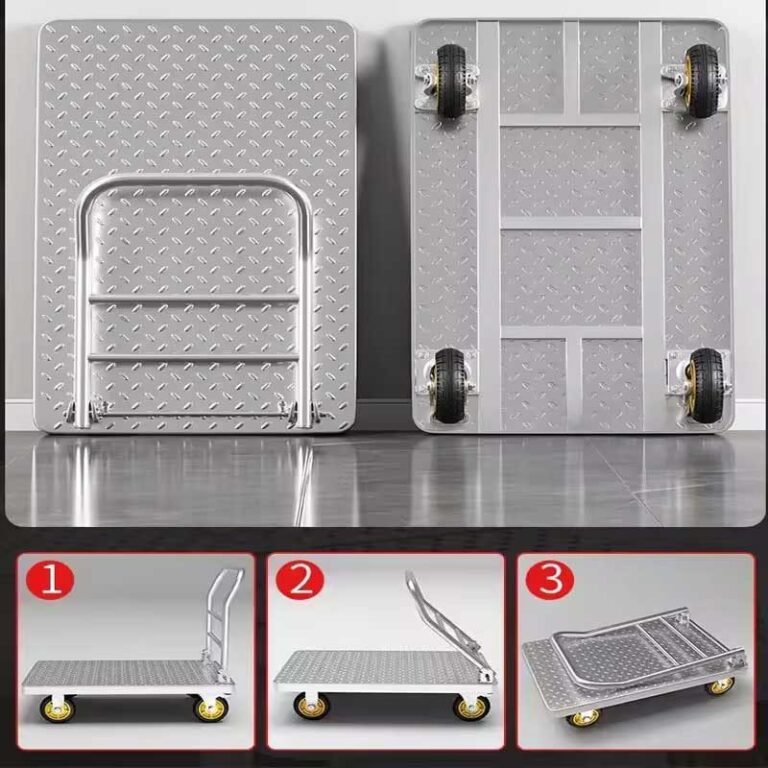 1

2

3