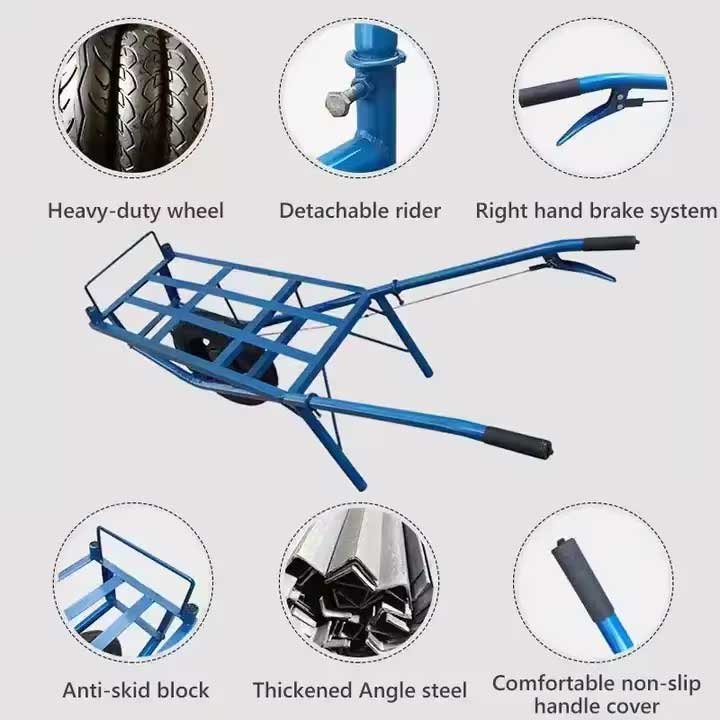 Heavy-duty wheel

Detachable rider

Right hand brake system

Anti-skid block

Thickened Angle steel

Comfortable non-slip handle cover