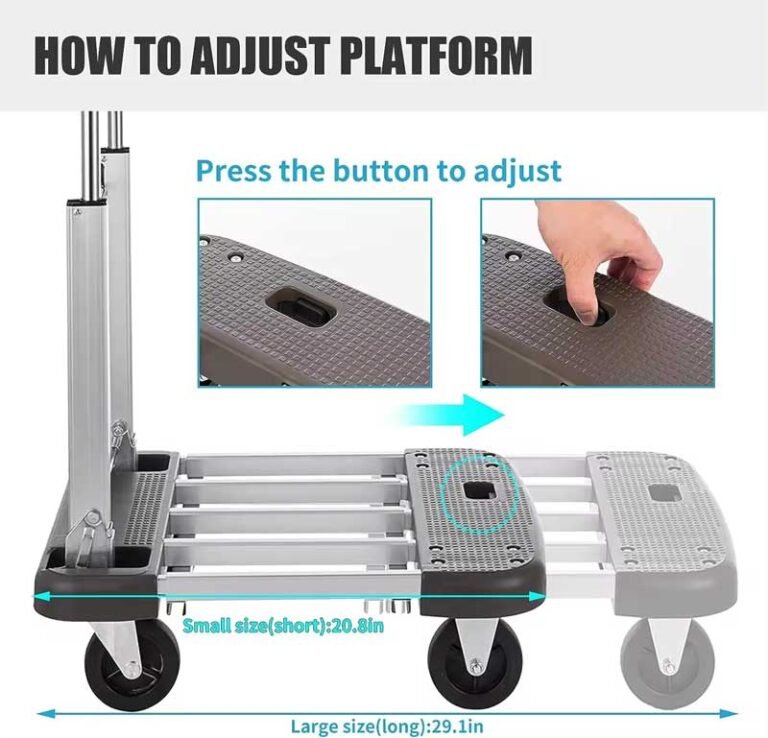 HOW TO ADJUST PLATFORM

Press the button to adjust

Small size(short):20.8in

Large size(long):29.1in