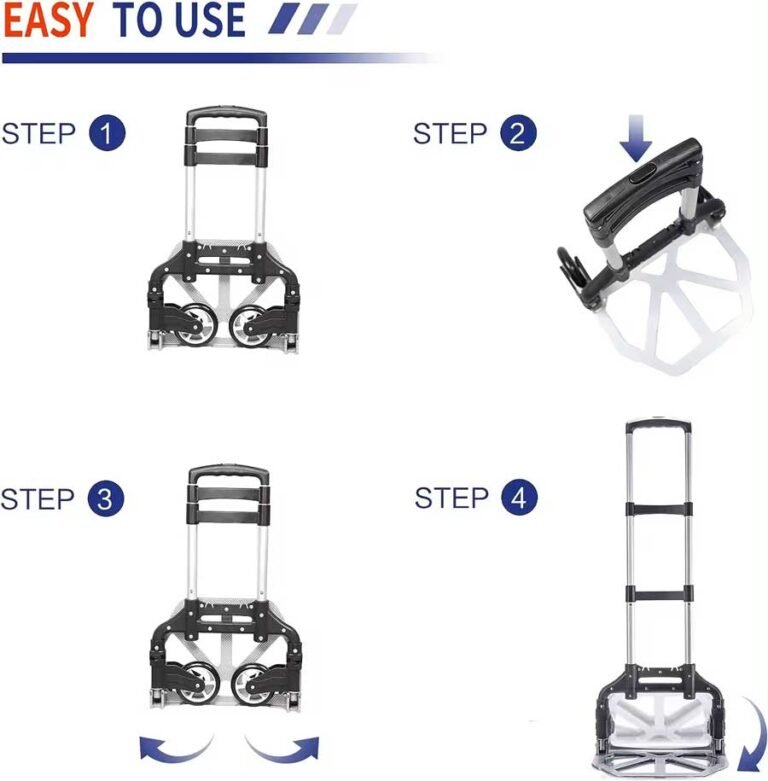 EASY TO USE

STEP 1

STEP 2

STEP 3

STEP 4