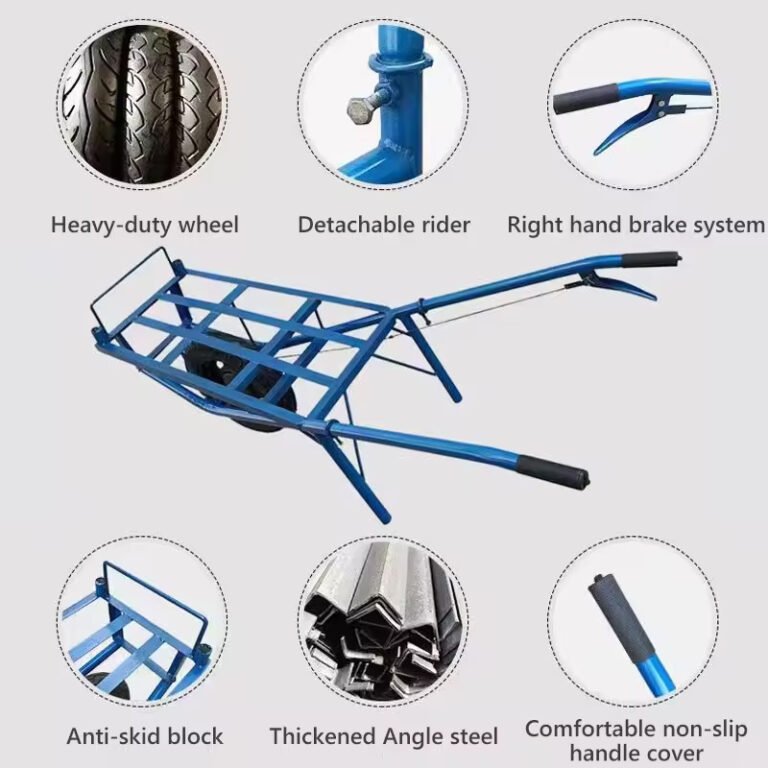 Heavy-duty wheel

Detachable rider

Right hand brake system

Anti-skid block

Thickened Angle steel

Comfortable non-slip handle cover